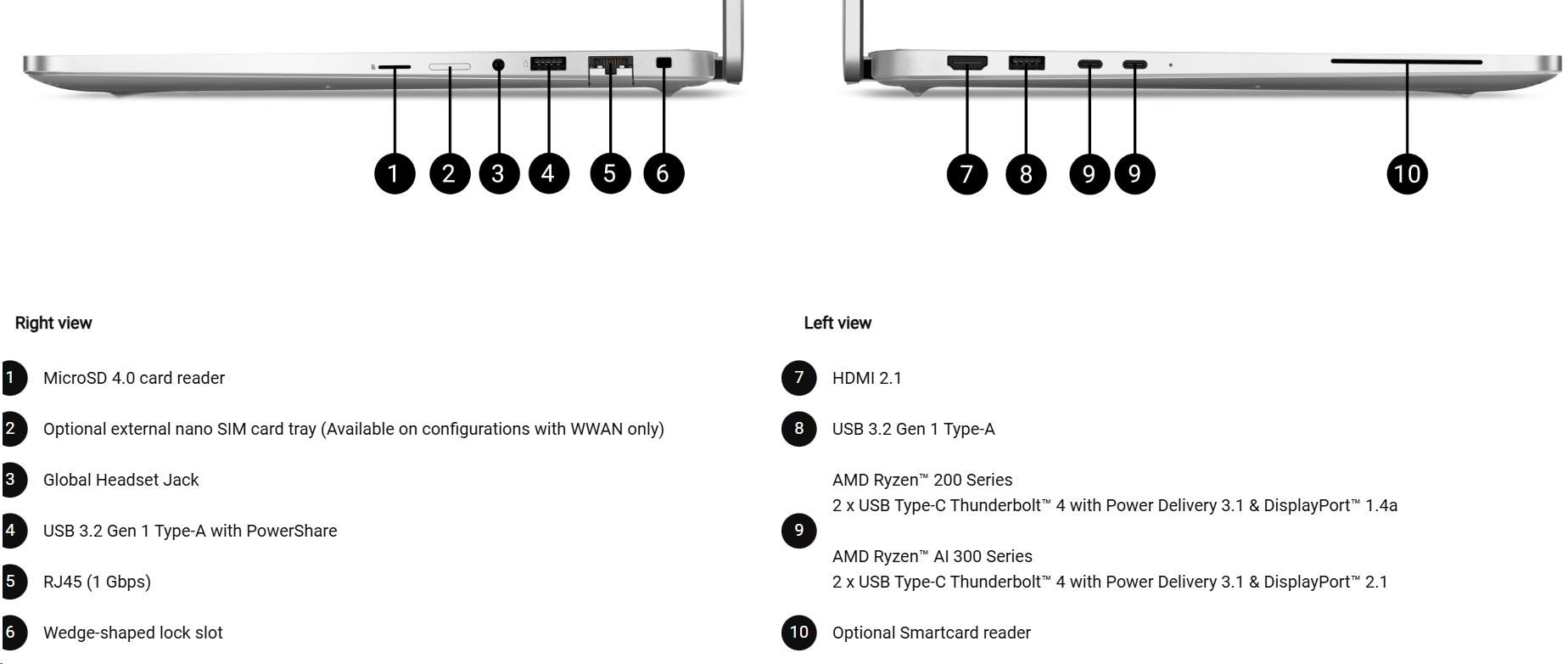 1 2 3 4 5 6

7 8 9 9 10

Right view

1 MicroSD 4.0 card reader

2 Optional external nano SIM card tray (Available on configurations with WWAN only)

3 Global Headset Jack

4 USB 3.2 Gen 1 Type-A with PowerShare

5 RJ45 (1 Gbps)

6 Wedge-shaped lock slot

Left view

7 HDMI 2.1

8 USB 3.2 Gen 1 Type-A

9 AMD Ryzen™ 200 Series
2 x USB Type-C Thunderbolt™ 4 with Power Delivery 3.1 & DisplayPort™ 1.4a

AMD Ryzen™ AI 300 Series
2 x USB Type-C Thunderbolt™ 4 with Power Delivery 3.1 & DisplayPort™ 2.1

10 Optional Smartcard reader